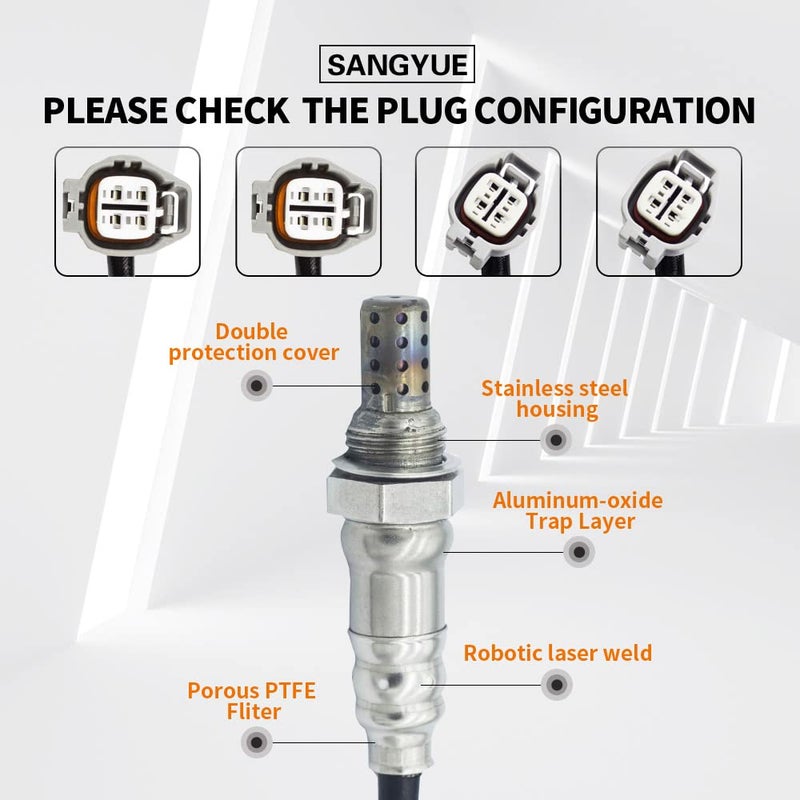 SANGYUE

PLEASE CHECK THE PLUG CONFIGURATION

Double protection cover

Stainless steel housing

Aluminum-oxide Trap Layer

Robotic laser weld

Porous PTFE Fliter